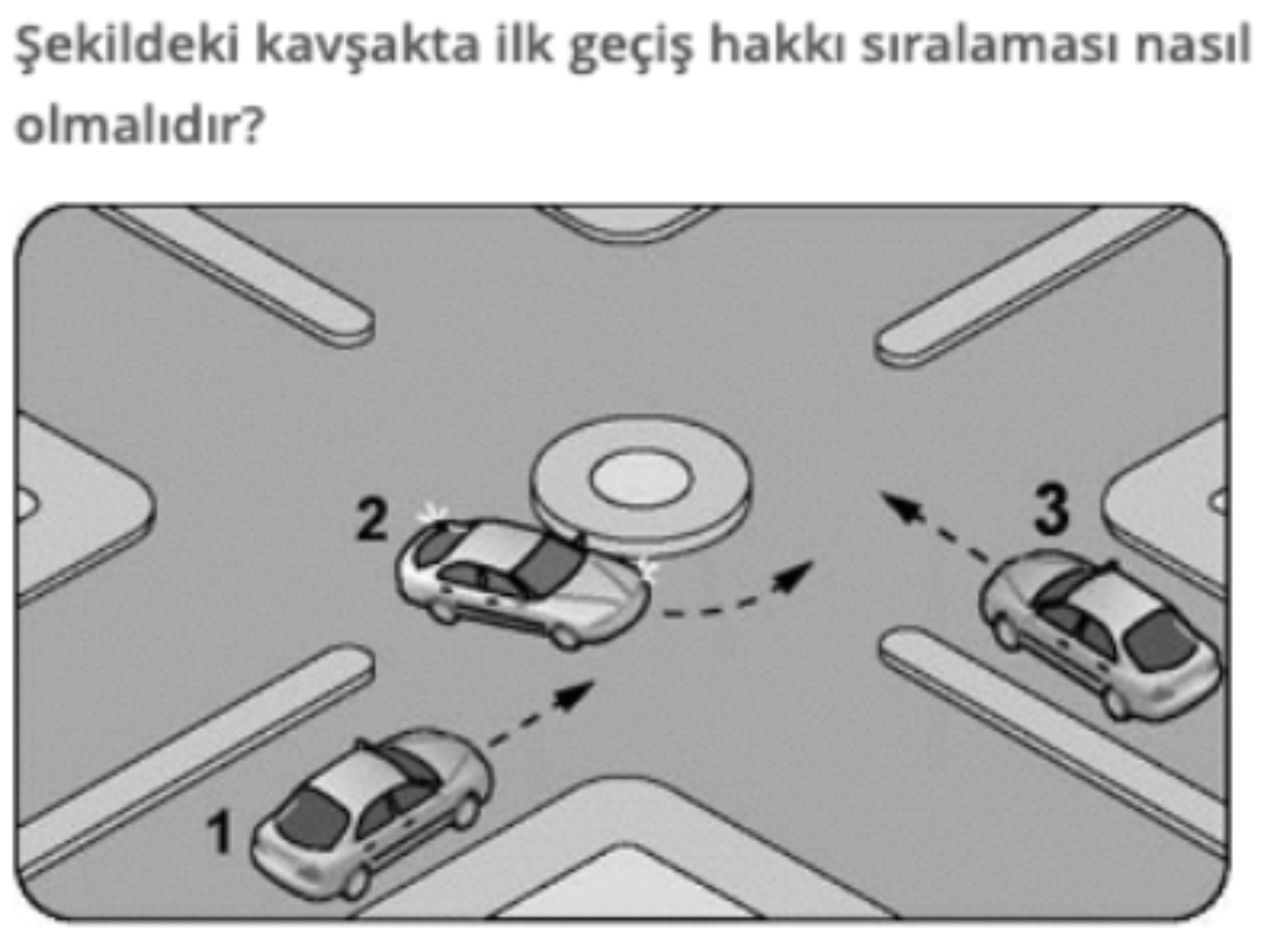 Şekildeki kavşakta ilk geçiş hakkı sıralaması nasıl olmalıdır?

2

3

1